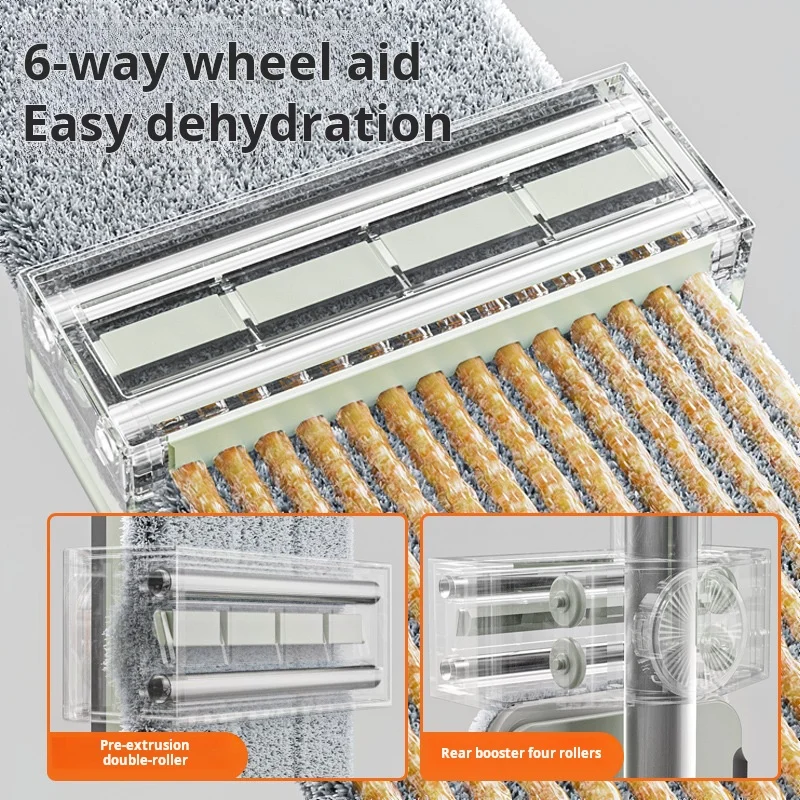 6-way wheel aid
Easy dehydration

Pre-extrusion double-roller

Rear booster four rollers