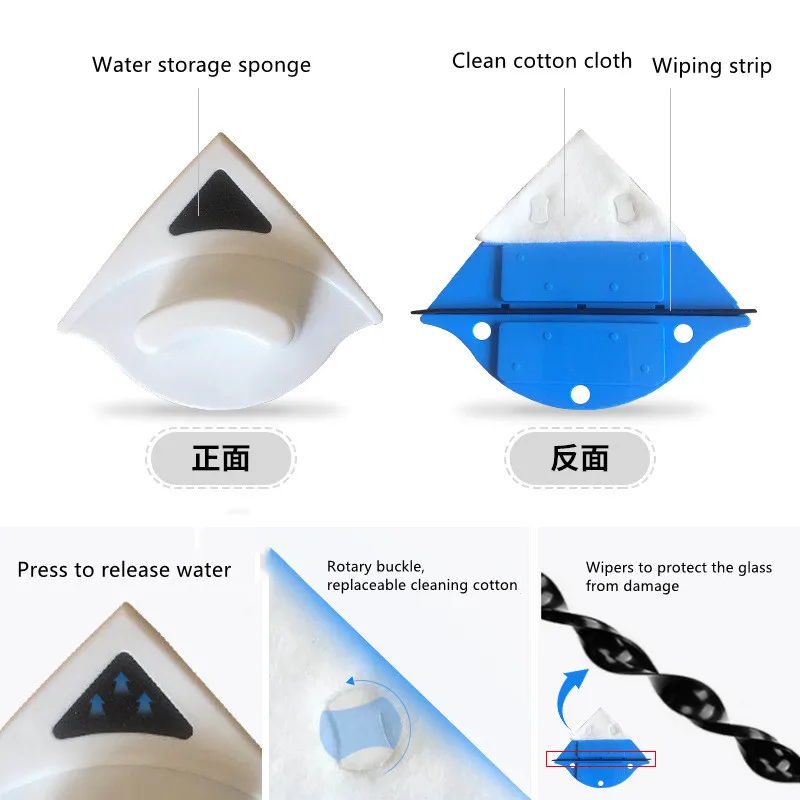 Water storage sponge

Clean cotton cloth

Wiping strip

正面

反面

Press to release water

Rotary buckle, replaceable cleaning cotton

Wipers to protect the glass from damage