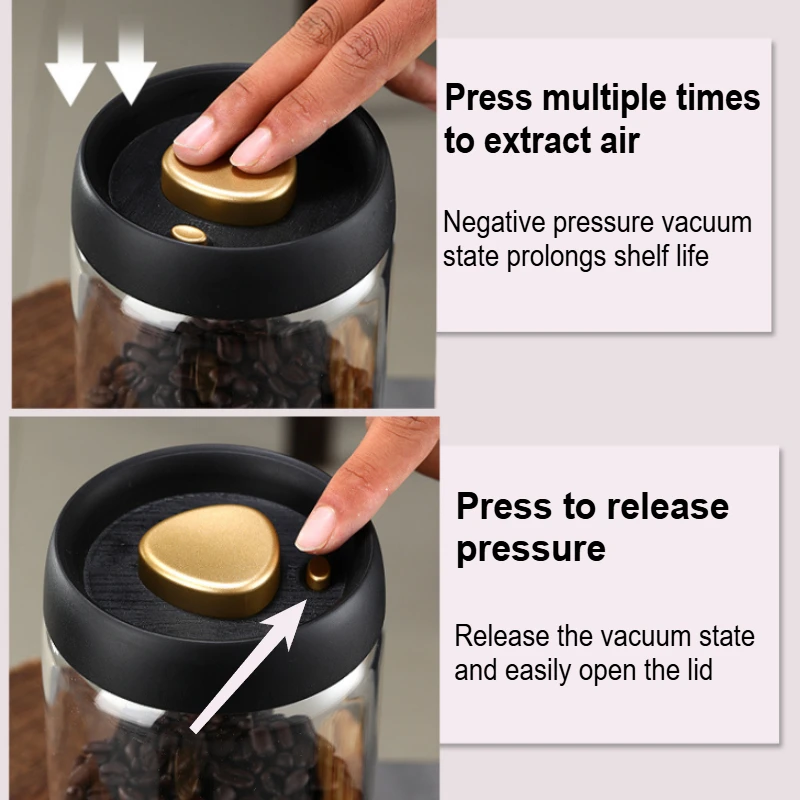 Press multiple times to extract air

Negative pressure vacuum state prolongs shelf life

Press to release pressure

Release the vacuum state and easily open the lid