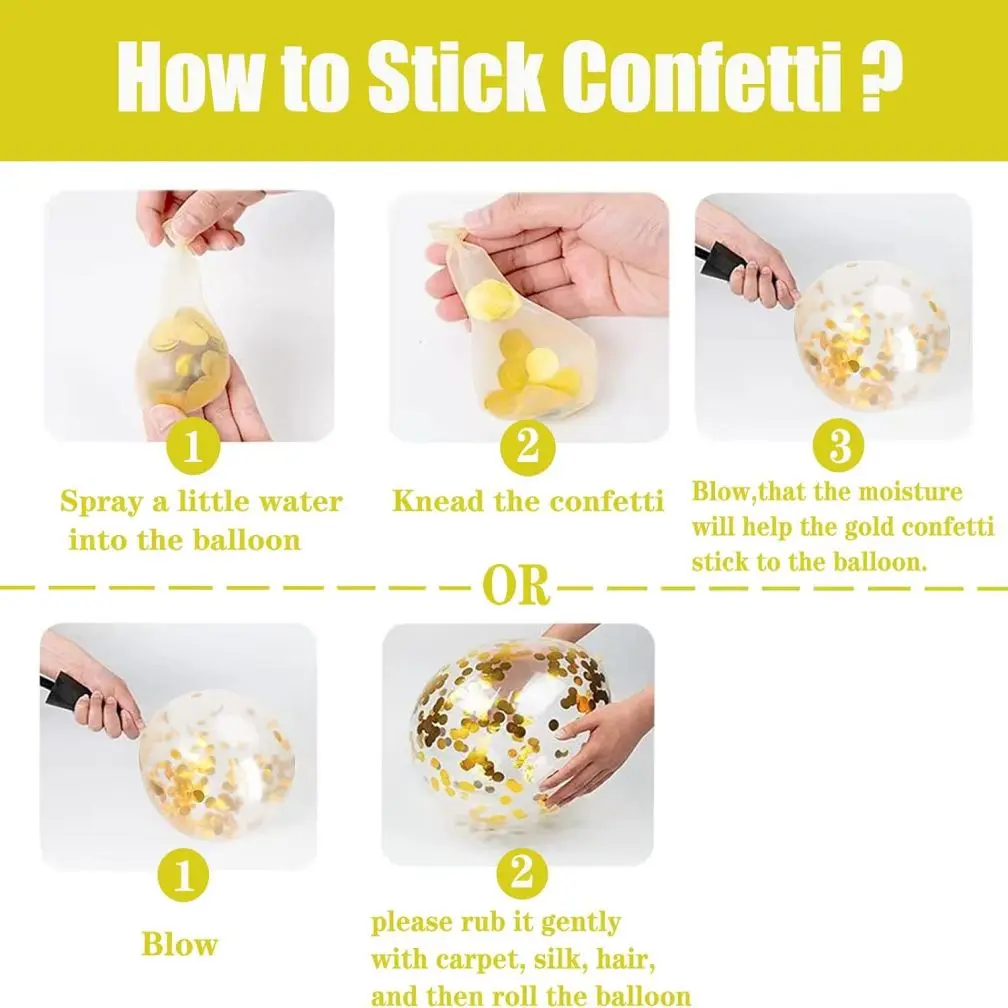 How to Stick Confetti ?

1
Spray a little water into the balloon

2
Knead the confetti

3
Blow,that the moisture will help the gold confetti stick to the balloon.

OR

1
Blow

2
please rub it gently with carpet, silk, hair, and then roll the balloon