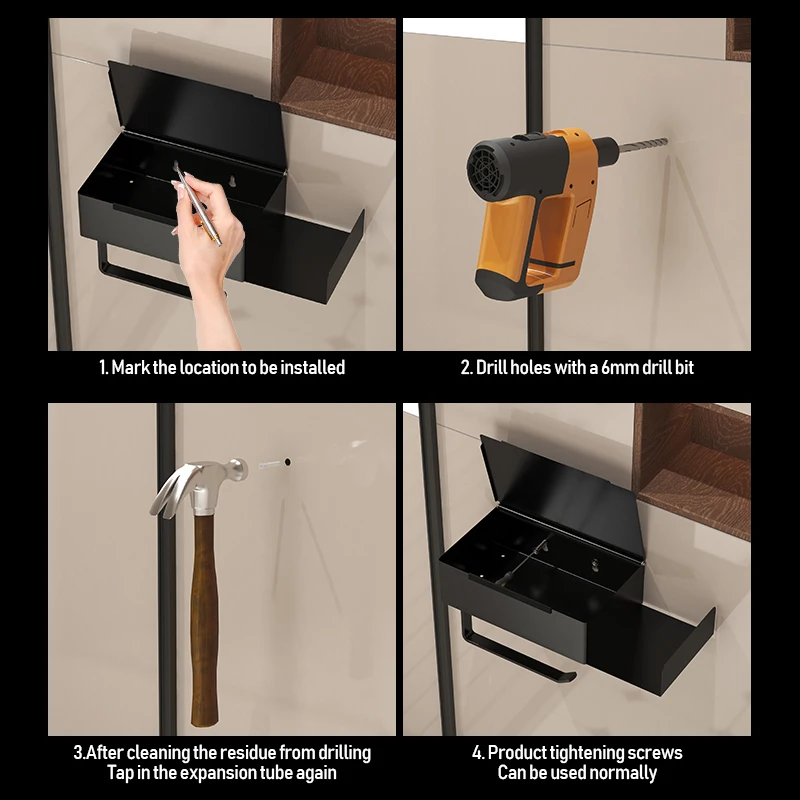 1. Mark the location to be installed

2. Drill holes with a 6mm drill bit

3.After cleaning the residue from drilling
Tap in the expansion tube again

4. Product tightening screws
Can be used normally